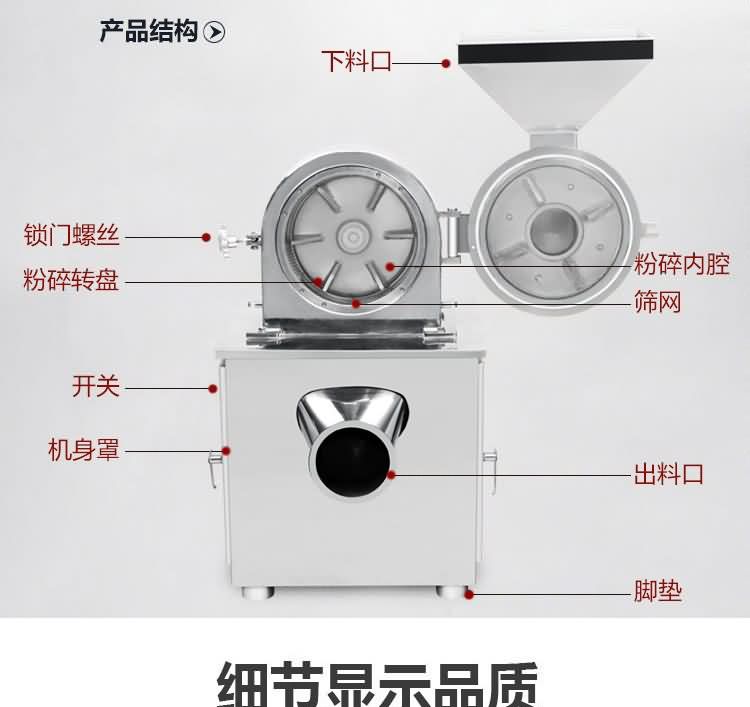 产品结构

下料口

锁门螺丝

粉碎转盘

粉碎内腔

筛网

开关

机身罩

出料口

脚垫

细节显示品质