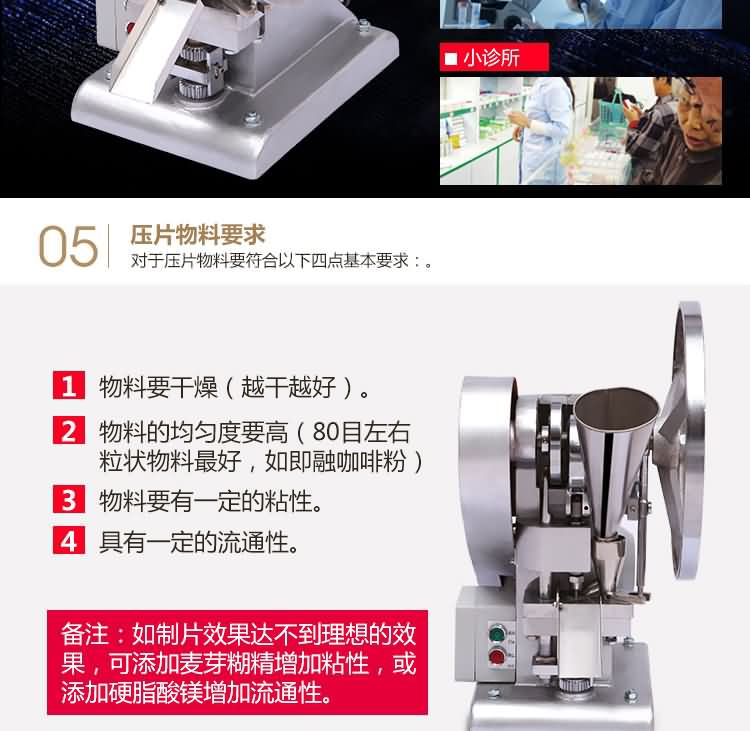 ■ 小诊所

05 压片物料要求
对于压片物料要符合以下四点基本要求：。

1 物料要干燥（越干越好）。

2 物料的均匀度要高（80目左右粒状物料最好，如即融咖啡粉）

3 物料要有一定的粘性。

4 具有一定的流通性。

备注：如制片效果达不到理想的效果，可添加麦芽糊精增加粘性，或添加硬脂酸镁增加流通性。